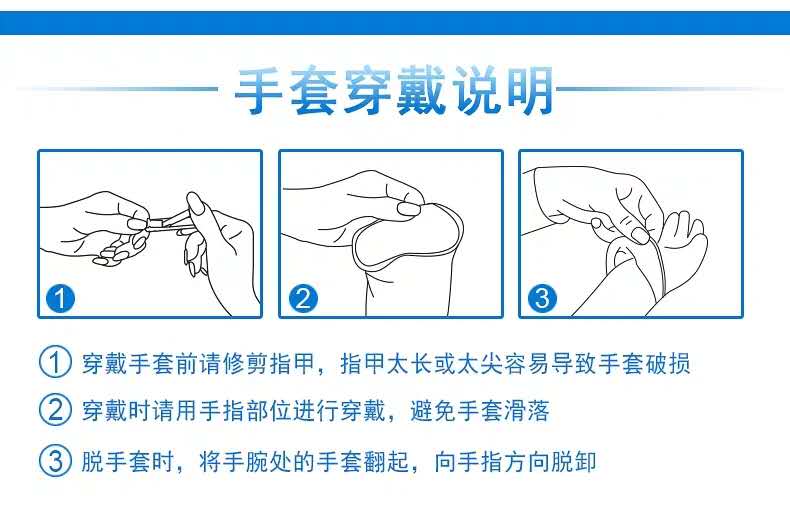 手套穿戴说明

①

②

③

① 穿戴手套前请修剪指甲，指甲太长或太尖容易导致手套破损

② 穿戴时请用手指部位进行穿戴，避免手套滑落

③ 脱手套时，将手腕处的手套翻起，向手指方向脱卸